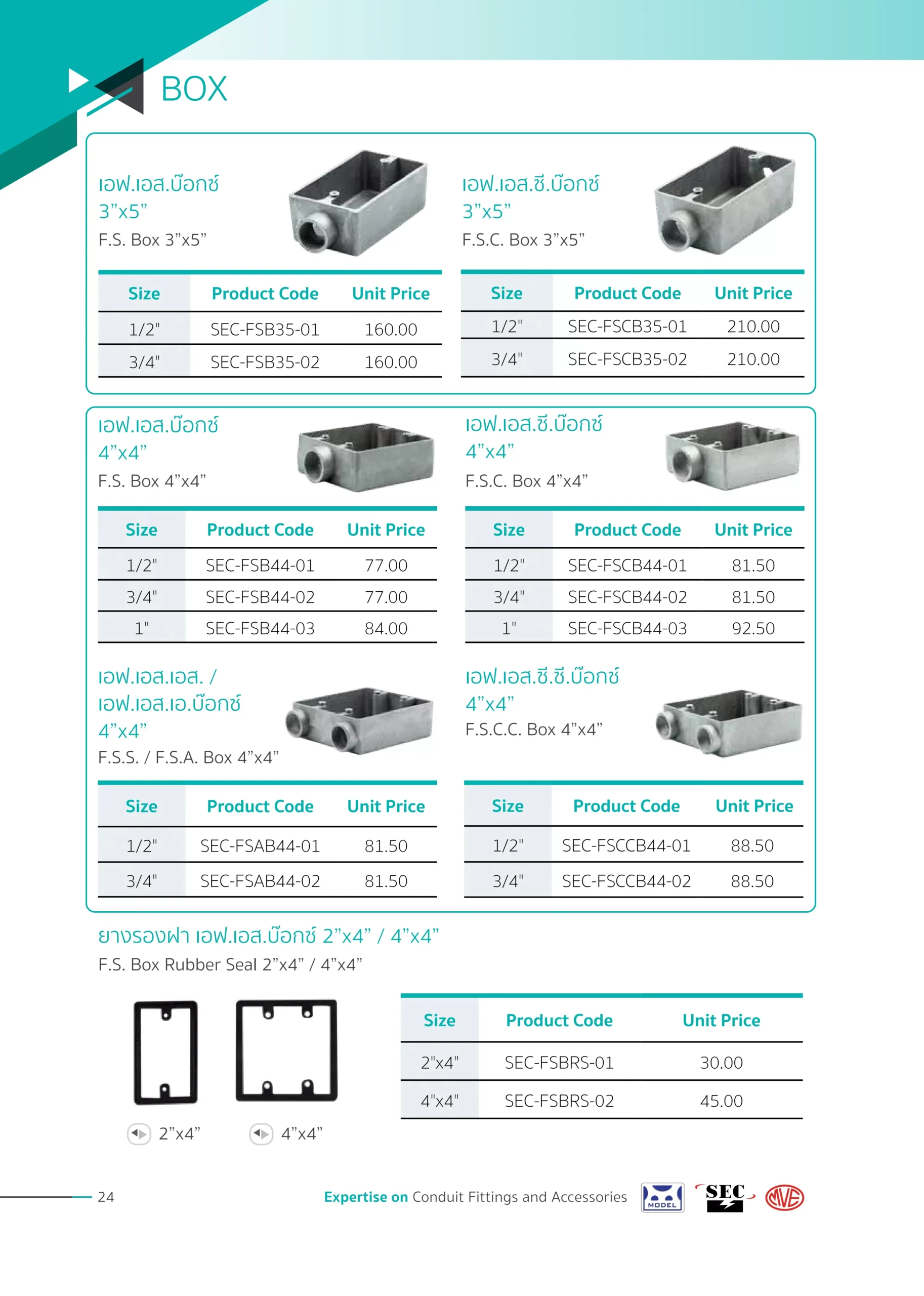 BOX

เอฟ.เอส.บ๊อกซ์ 3”x5”
F.S. Box 3”x5”

| Size | Product Code | Unit Price |
|---|---|---|
| 1/2" | SEC-FSB35-01 | 160.00 |
| 3/4" | SEC-FSB35-02 | 160.00 |

เอฟ.เอส.ซี.บ๊อกซ์ 3”x5”
F.S.C. Box 3”x5”

| Size | Product Code | Unit Price |
|---|---|---|
| 1/2" | SEC-FSCB35-01 | 210.00 |
| 3/4" | SEC-FSCB35-02 | 210.00 |

เอฟ.เอส.บ๊อกซ์ 4”x4”
F.S. Box 4”x4”

| Size | Product Code | Unit Price |
|---|---|---|
| 1/2" | SEC-FSB44-01 | 77.00 |
| 3/4" | SEC-FSB44-02 | 77.00 |
| 1" | SEC-FSB44-03 | 84.00 |

เอฟ.เอส.ซี.บ๊อกซ์ 4”x4”
F.S.C. Box 4”x4”

| Size | Product Code | Unit Price |
|---|---|---|
| 1/2" | SEC-FSCB44-01 | 81.50 |
| 3/4" | SEC-FSCB44-02 | 81.50 |
| 1" | SEC-FSCB44-03 | 92.50 |

เอฟ.เอส.เอส. / เอฟ.เอส.เอ.บ๊อกซ์ 4”x4”
F.S.S. / F.S.A. Box 4”x4”

| Size | Product Code | Unit Price |
|---|---|---|
| 1/2" | SEC-FSAB44-01 | 81.50 |
| 3/4" | SEC-FSAB44-02 | 81.50 |

เอฟ.เอส.ซี.ซี.บ๊อกซ์ 4”x4”
F.S.C.C. Box 4”x4”

| Size | Product Code | Unit Price |
|---|---|---|
| 1/2" | SEC-FSCCB44-01 | 88.50 |
| 3/4" | SEC-FSCCB44-02 | 88.50 |

ยางรองฝา เอฟ.เอส.บ๊อกซ์ 2”x4” / 4”x4”
F.S. Box Rubber Seal 2”x4” / 4”x4”

2”x4” 4”x4”

| Size | Product Code | Unit Price |
|---|---|---|
| 2"x4" | SEC-FSBRS-01 | 30.00 |
| 4"x4" | SEC-FSBRS-02 | 45.00 |

24 Expertise on Conduit Fittings and Accessories MODEL SEC MVE